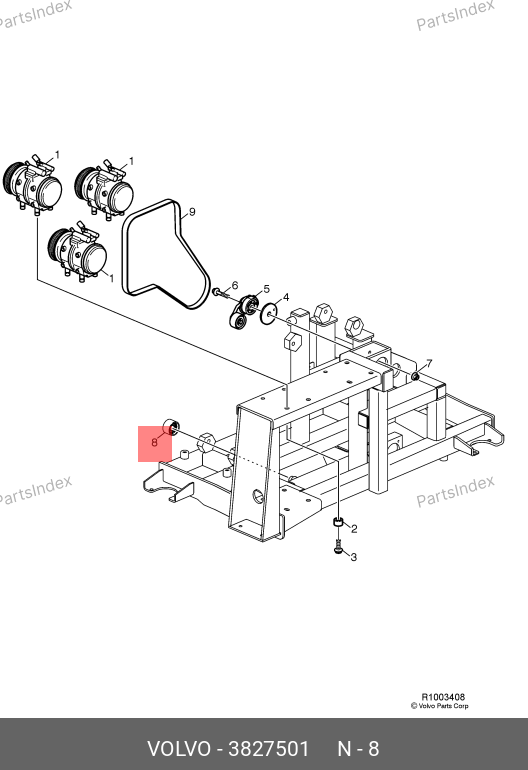 PartsIndex
PartsIndex

1
1
1
9
6
5
4
7
8
2
3

PartsIndex
PartsIndex

R1003408
© Volvo Parts Corp

VOLVO - 3827501 N - 8