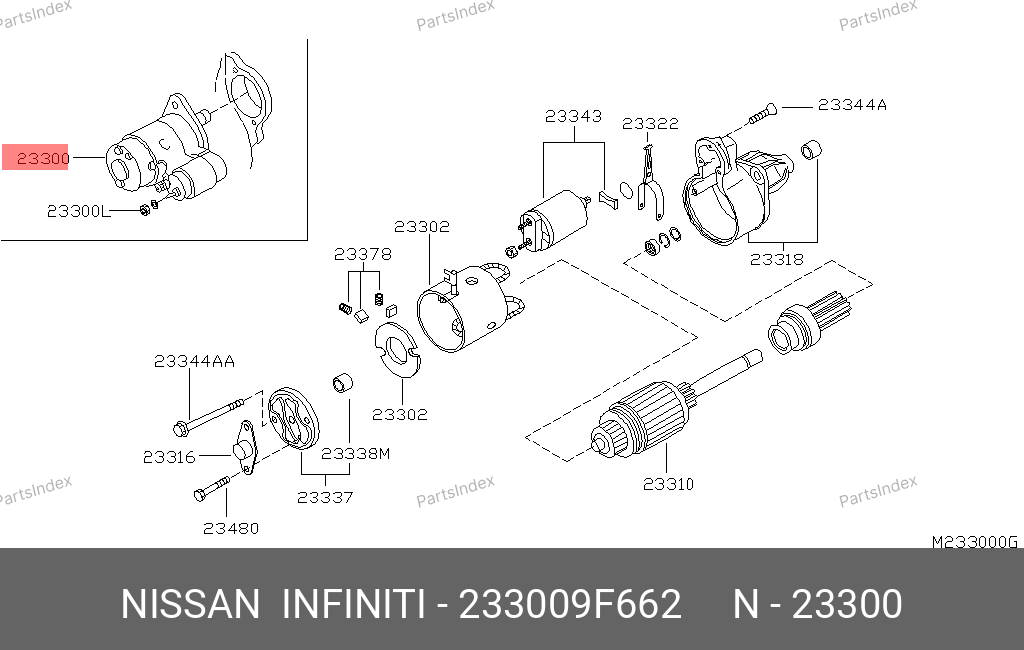 PartsIndex
PartsIndex
PartsIndex
23300
23300L
23343
23322
23344A
23302
23378
23318
23344AA
23302
23316
23338M
23337
23480
23310
PartsIndex
PartsIndex
PartsIndex
M233000G
NISSAN INFINITI - 233009F662 N - 23300