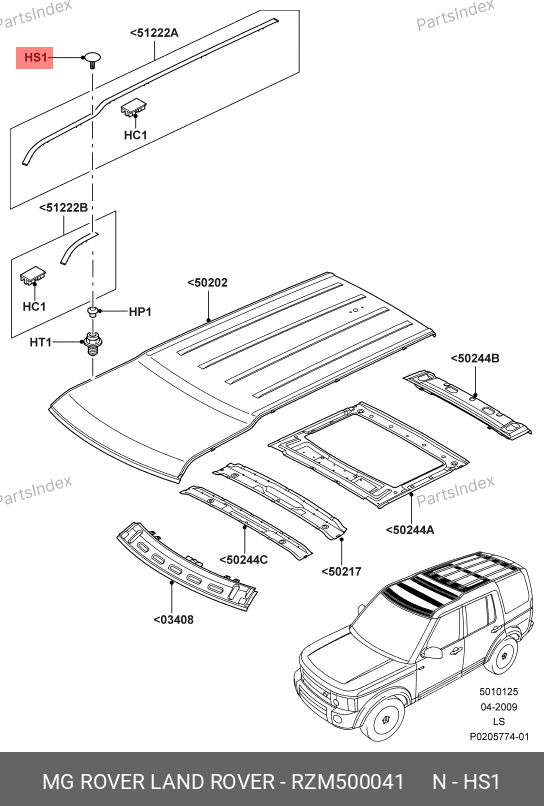 PartsIndex
PartsIndex
<51222A
HS1
HC1
<51222B
HC1
HP1
HT1
<50202
<50244B
PartsIndex
PartsIndex
<50244A
<50244C
<50217
<03408
5010125
04-2009
LS
P0205774-01
MG ROVER LAND ROVER - RZM500041 N - HS1