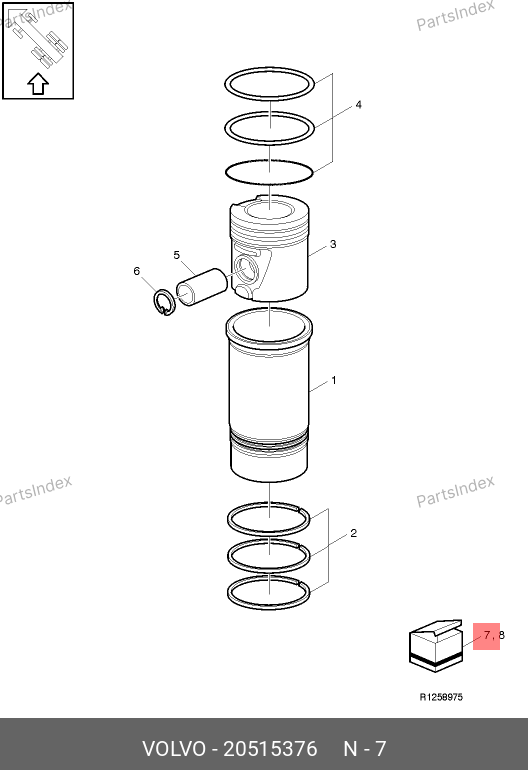 PartsIndex
PartsIndex
4
3
5
6
1
PartsIndex
PartsIndex
2
7, 8
R1258975
VOLVO - 20515376 N - 7