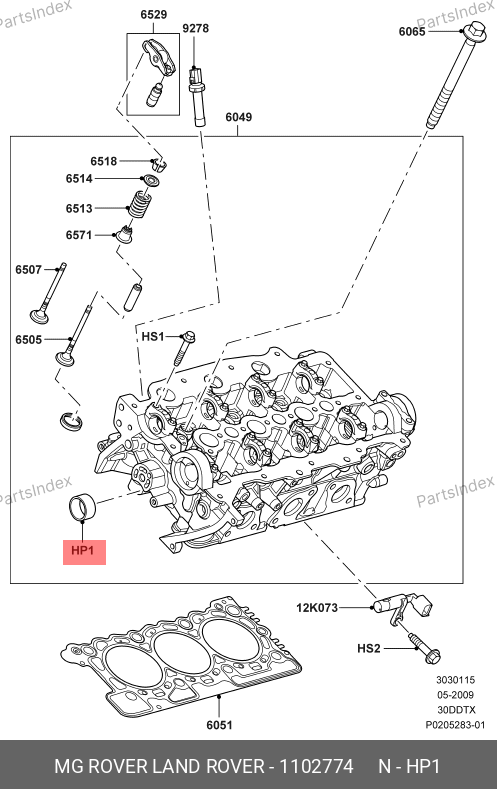 PartsIndex
PartsIndex
6529
9278
6065
6049
6518
6514
6513
6571
6507
6505
HS1
PartsIndex
PartsIndex
HP1
12K073
HS2
6051
3030115
05-2009
30DDTX
P0205283-01
MG ROVER LAND ROVER - 1102774 N - HP1