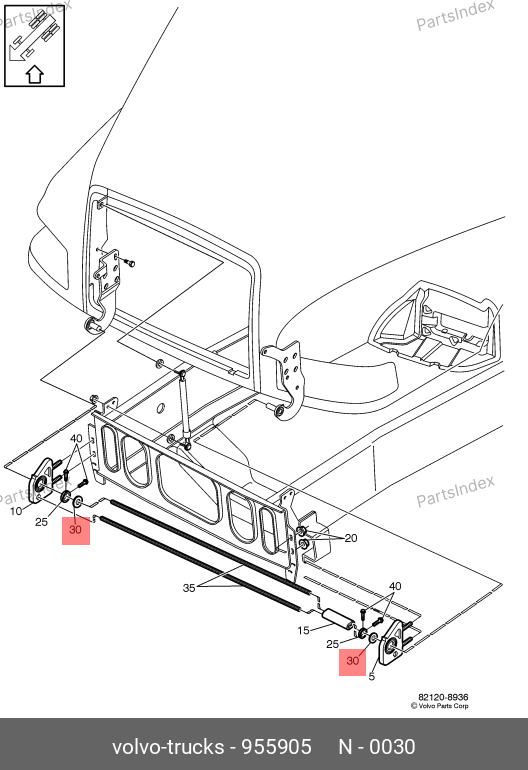 PartsIndex
PartsIndex
PartsIndex
PartsIndex
40
10
25
30
20
35
40
15
25
30
5
82120-8936
© Volvo Parts Corp
volvo-trucks - 955905 N - 0030