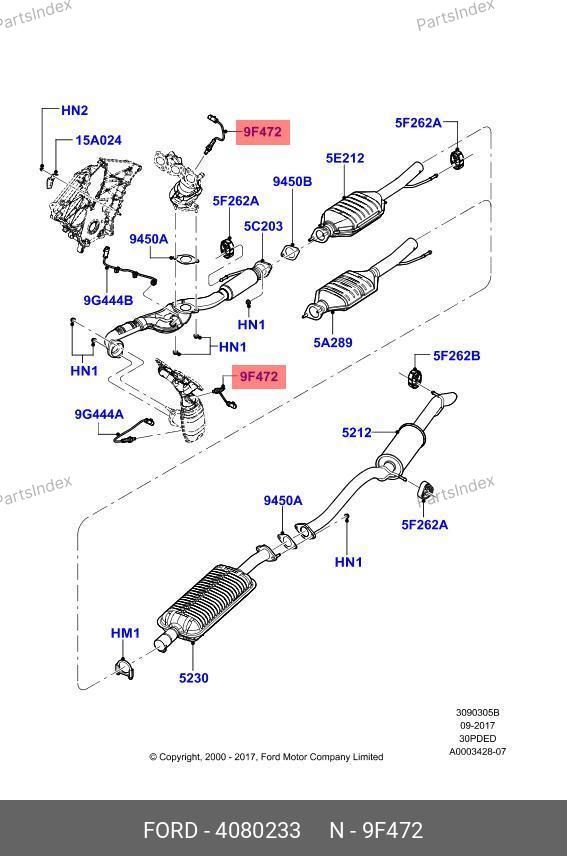 PartsIndex
PartsIndex

HN2
15A024
9F472
5F262A
5E212
9450B
5F262A
5C203
9450A
9G444B
HN1
HN1
HN1
5A289
9F472
5F262B
9G444A
5212
PartsIndex
PartsIndex
9450A
5F262A
HN1
HM1
5230

3090305B
09-2017
30PDED
A0003428-07

© Copyright, 2000 - 2017, Ford Motor Company Limited

FORD - 4080233 N - 9F472