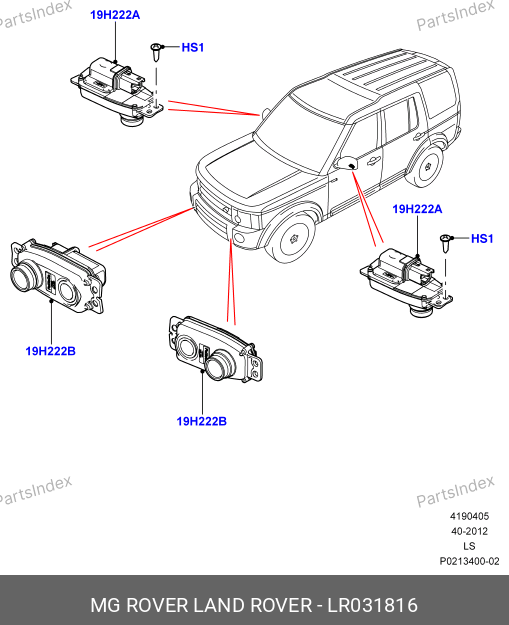 PartsIndex

PartsIndex

19H222A

HS1

19H222A

HS1

19H222B

19H222B

PartsIndex

PartsIndex

4190405
40-2012
LS
P0213400-02

MG ROVER LAND ROVER - LR031816