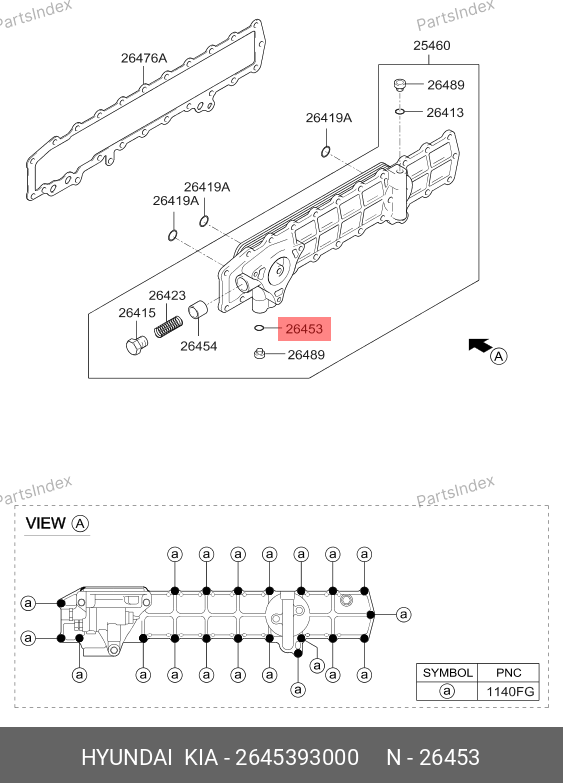 PartsIndex
PartsIndex

26476A
25460
26489
26413
26419A
26419A
26419A
26423
26415
26454
26453
26489
A

PartsIndex
PartsIndex

VIEW A

a a a a a a a
a a
a a
a a a a a a a a a
a

| SYMBOL | PNC |
|---|---|
| a | 1140FG |

HYUNDAI KIA - 2645393000 N - 26453