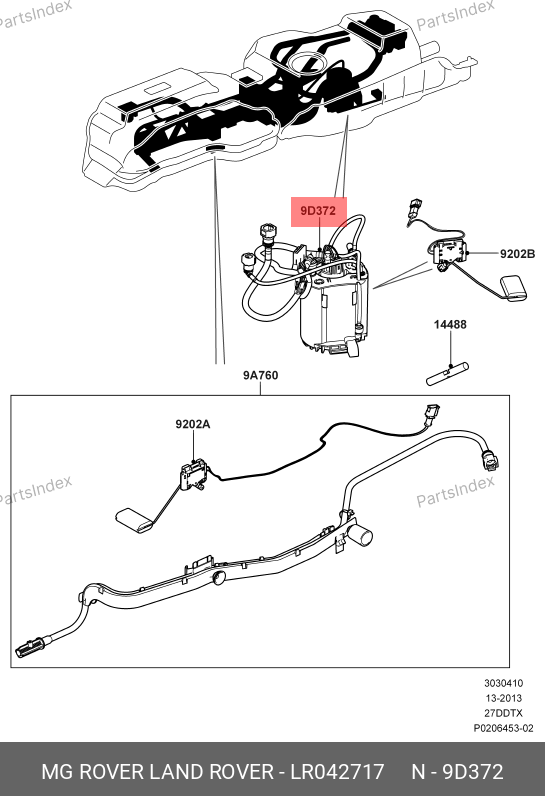 PartsIndex
PartsIndex

9D372

9202B

14488

9A760

9202A

PartsIndex
PartsIndex

3030410
13-2013
27DDTX
P0206453-02

MG ROVER LAND ROVER - LR042717 N - 9D372