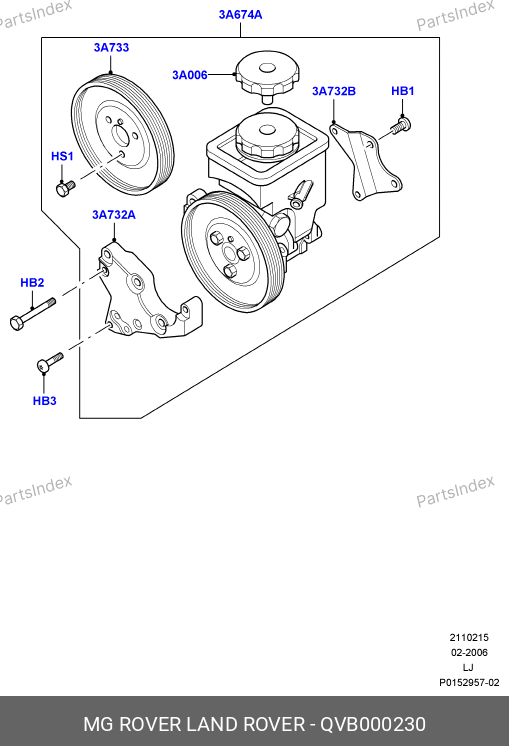 PartsIndex
PartsIndex
3A674A
3A733
3A006
3A732B
HB1
HS1
3A732A
HB2
HB3
PartsIndex
PartsIndex
2110215
02-2006
LJ
P0152957-02
MG ROVER LAND ROVER - QVB000230