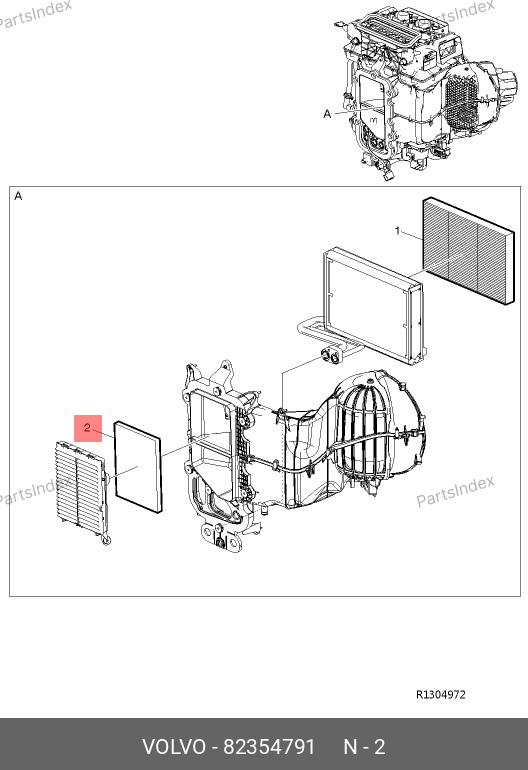 PartsIndex
PartsIndex
A
A
1
2
PartsIndex
PartsIndex
R1304972
VOLVO - 82354791 N - 2