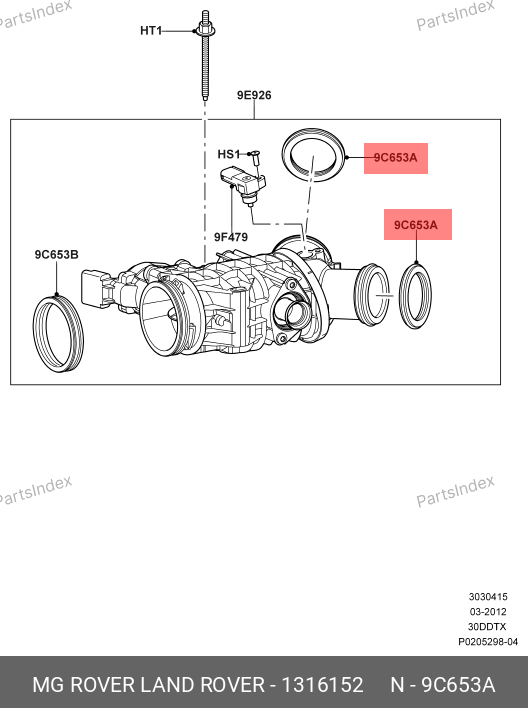 PartsIndex
PartsIndex

HT1

9E926

HS1

9C653A

9C653A

9F479

9C653B

PartsIndex
PartsIndex

3030415
03-2012
30DDTX
P0205298-04

MG ROVER LAND ROVER - 1316152 N - 9C653A