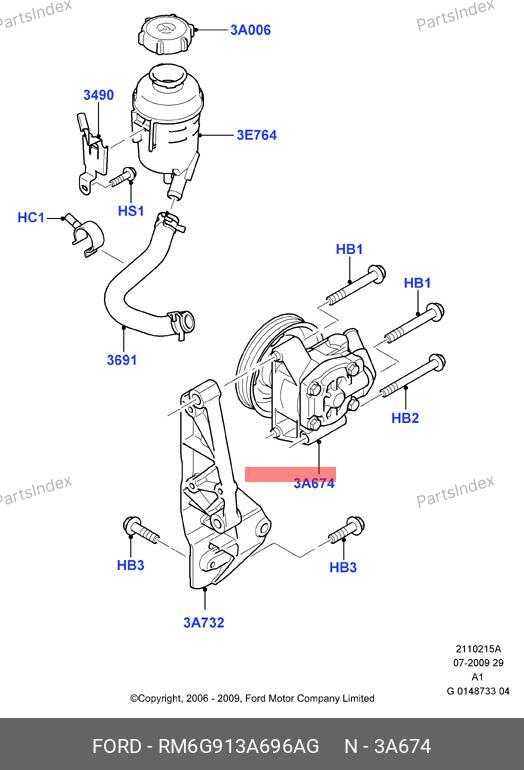 PartsIndex
PartsIndex
3A006
3490
3E764
HS1
HC1
HB1
HB1
3691
HB2
3A674
PartsIndex
PartsIndex
HB3
HB3
3A732
2110215A
07-2009 29
A1
G 0148733 04
©Copyright, 2006 - 2009, Ford Motor Company Limited
FORD - RM6G913A696AG N - 3A674