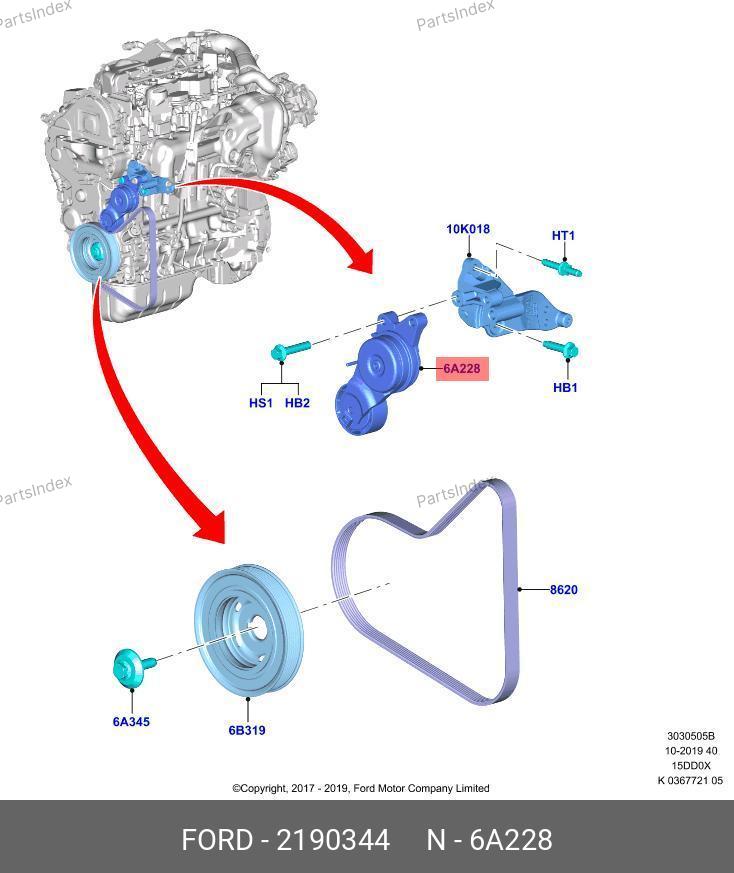 PartsIndex
PartsIndex

10K018
HT1
6A228
HS1
HB2
HB1

PartsIndex
PartsIndex

8620
6A345
6B319

3030505B
10-2019 40
15DD0X
K 0367721 05

©Copyright, 2017 - 2019, Ford Motor Company Limited

FORD - 2190344 N - 6A228