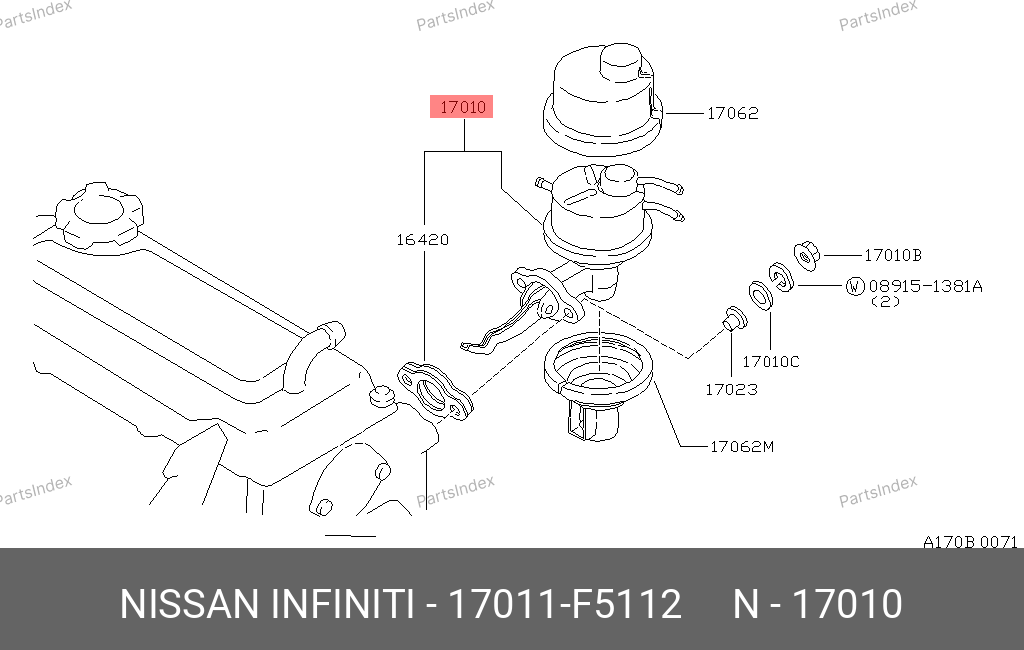 PartsIndex PartsIndex PartsIndex

17010

17062

16420

17010B

W 08915-1381A (2)

17010C

17023

17062M

PartsIndex PartsIndex PartsIndex

A170B 0071

NISSAN INFINITI - 17011-F5112 N - 17010