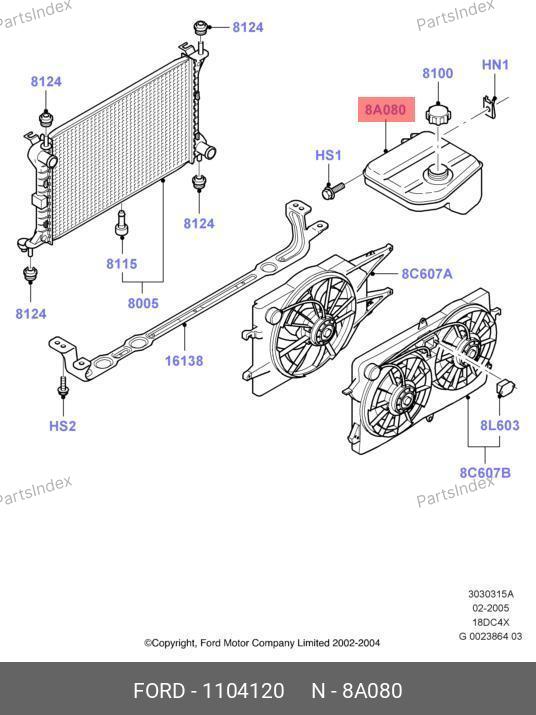 PartsIndex
PartsIndex
8124
8124
8100
HN1
8A080
HS1
8124
8115
8005
8124
8C607A
16138
HS2
8L603
8C607B
PartsIndex
PartsIndex
3030315A
02-2005
18DC4X
G 0023864 03
©Copyright, Ford Motor Company Limited 2002-2004
FORD - 1104120 N - 8A080