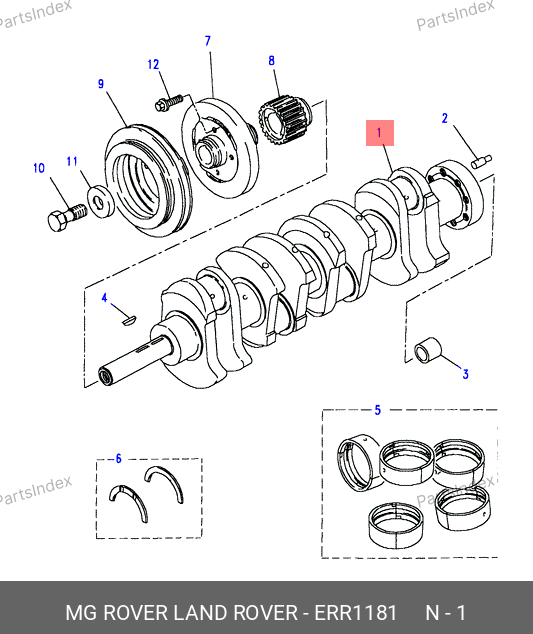 PartsIndex
PartsIndex
7
12
8
9
1
2
10
11
4
3
5
6
PartsIndex
PartsIndex
MG ROVER LAND ROVER - ERR1181 N - 1