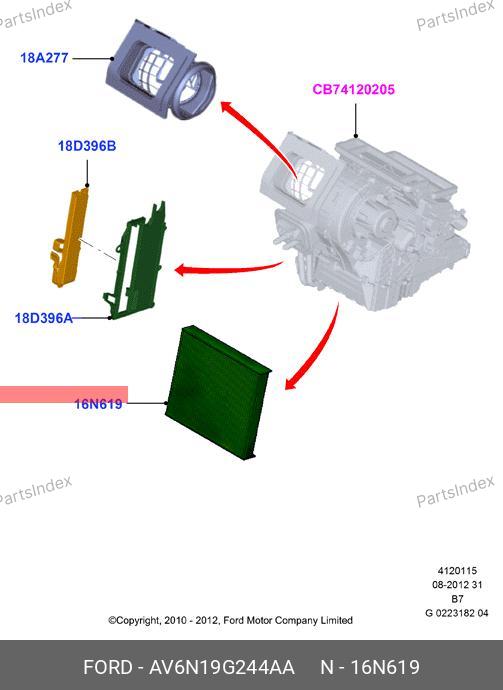 PartsIndex

PartsIndex

18A277

CB74120205

18D396B

18D396A

16N619

PartsIndex

PartsIndex

4120115
08-2012 31
B7
G 0223182 04

©Copyright, 2010 - 2012, Ford Motor Company Limited

FORD - AV6N19G244AA N - 16N619