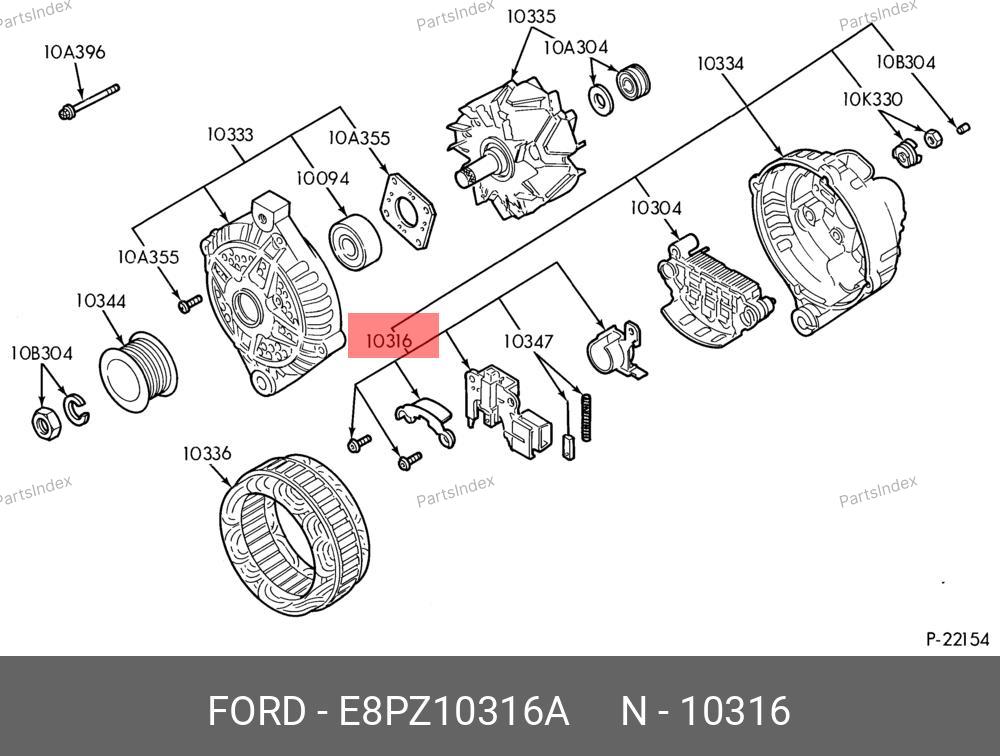 PartsIndex
PartsIndex
PartsIndex
10A396
10335
10A304
10334
10B304
10K330
10333
10A355
10094
10304
10A355
10344
10316
10347
10B304
10336
PartsIndex
PartsIndex
PartsIndex
P-22154

FORD - E8PZ10316A N - 10316