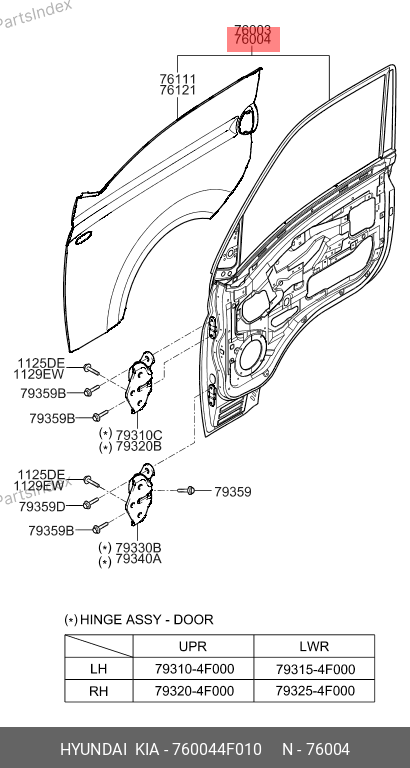 PartsIndex

76003
76004

76111
76121

1125DE
1129EW

79359B

79359B

(∗) 79310C
(∗) 79320B

PartsIndex

1125DE
1129EW

79359D

79359B

79359

(∗) 79330B
(∗) 79340A

(∗) HINGE ASSY - DOOR

| | UPR | LWR |
|---|---|---|
| LH | 79310-4F000 | 79315-4F000 |
| RH | 79320-4F000 | 79325-4F000 |

HYUNDAI KIA - 760044F010 N - 76004