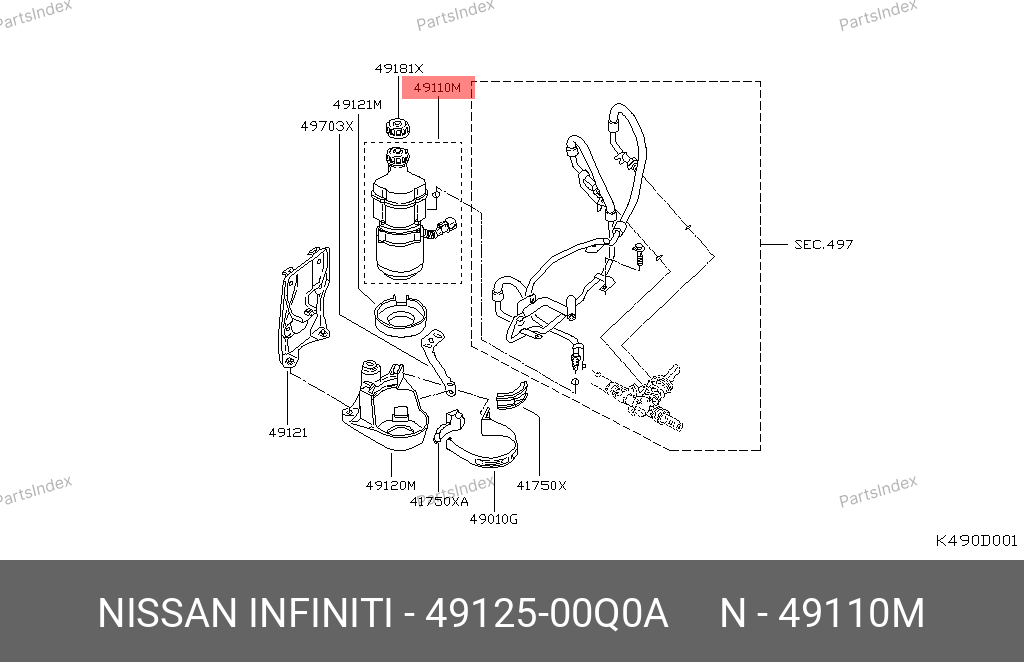 PartsIndex
PartsIndex
49181X
49110M
49121M
49703X
SEC.497
49121
49120M
41750XA
49010G
41750X
PartsIndex
PartsIndex
K490D001
NISSAN INFINITI - 49125-00Q0A N - 49110M