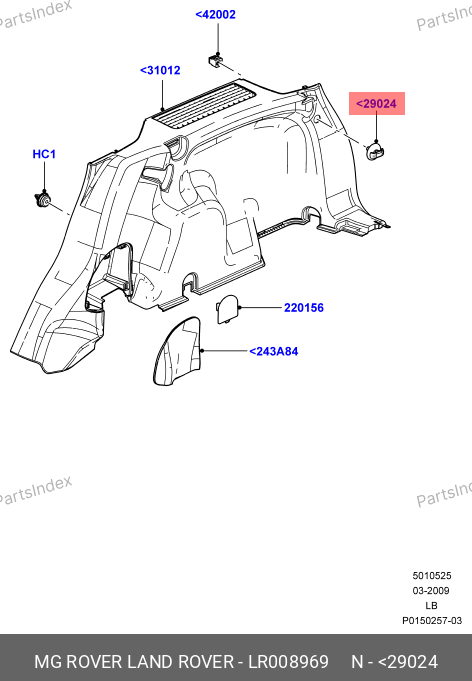 PartsIndex

PartsIndex

<42002

<31012

<29024

HC1

220156

<243A84

PartsIndex

PartsIndex

5010525
03-2009
LB
P0150257-03

MG ROVER LAND ROVER - LR008969 N - <29024