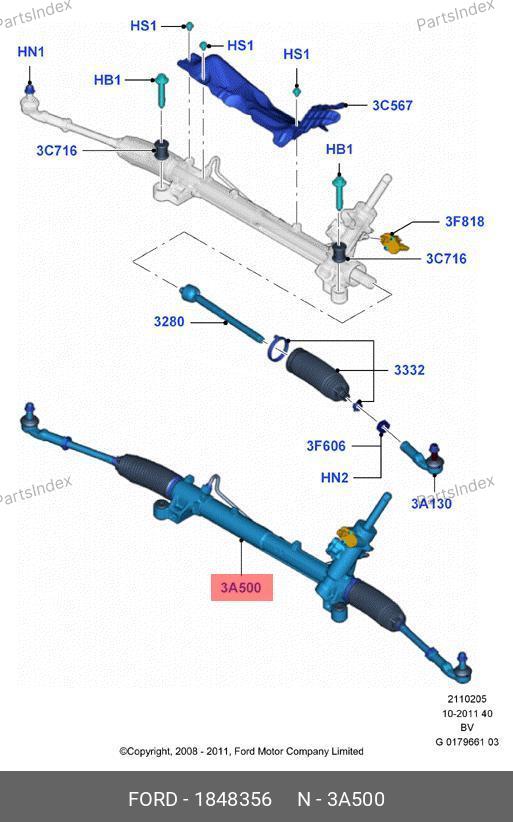 PartsIndex
PartsIndex
HS1
HS1
HS1
HN1
HB1
3C567
3C716
HB1
3F818
3C716
3280
3332
3F606
HN2
3A130
PartsIndex
PartsIndex
3A500
2110205
10-2011 40
BV
G 0179661 03
©Copyright, 2008 - 2011, Ford Motor Company Limited
FORD - 1848356 N - 3A500