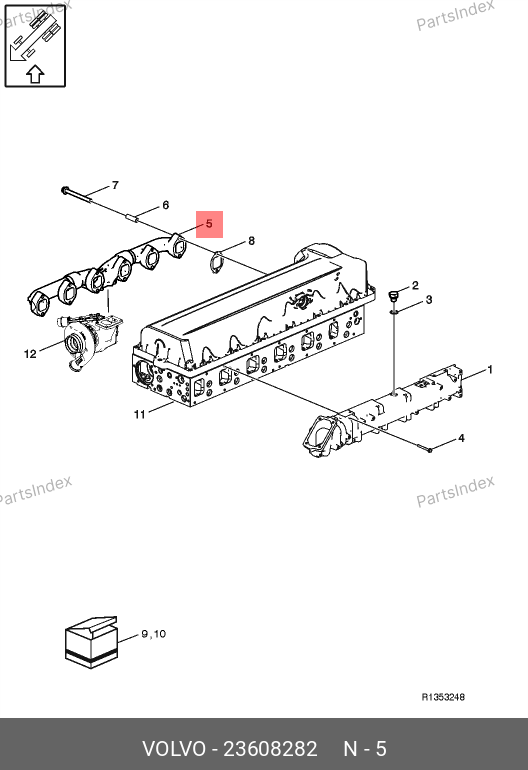 PartsIndex
PartsIndex

7
6
5
8
2
3
12
1
11
4

PartsIndex
PartsIndex

9,10

R1353248

VOLVO - 23608282 N - 5