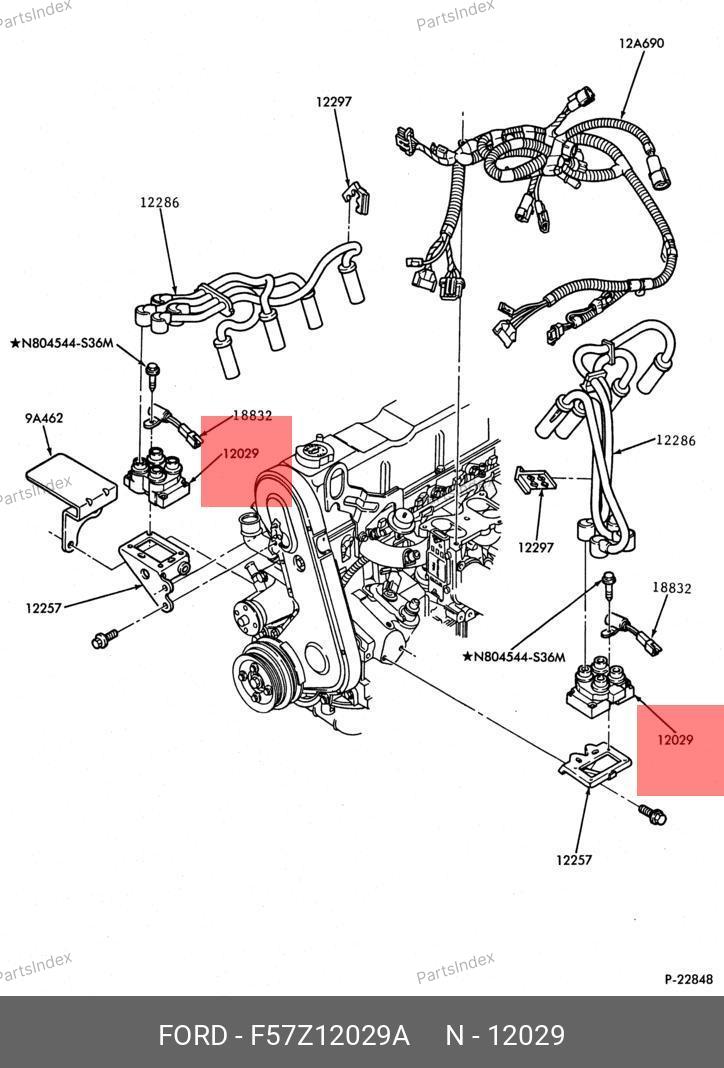 PartsIndex
PartsIndex
12A690
12297
12286
★N804544-S36M
9A462
18832
12029
PartsIndex
12286
12297
12257
18832
★N804544-S36M
12029
12257
PartsIndex
PartsIndex
P-22848
FORD - F57Z12029A N - 12029