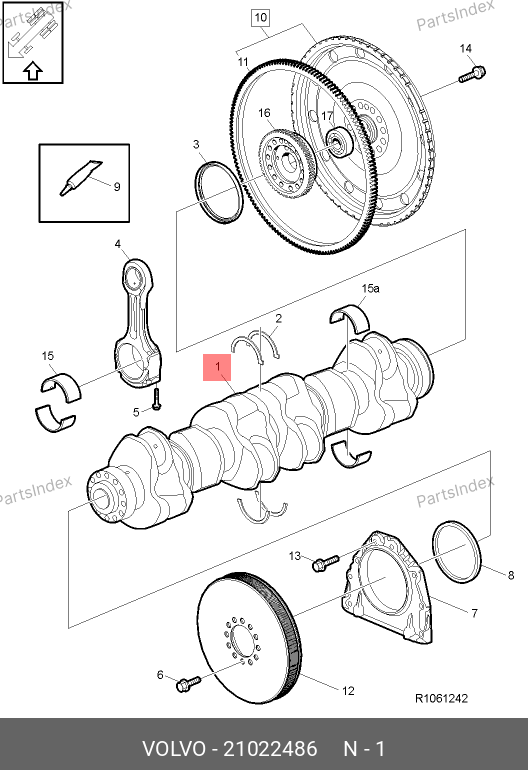 PartsIndex
PartsIndex
10
11
14
16
17
3
9
4
15a
2
1
15
5
PartsIndex
PartsIndex
13
8
7
6
12
R1061242
VOLVO - 21022486 N - 1