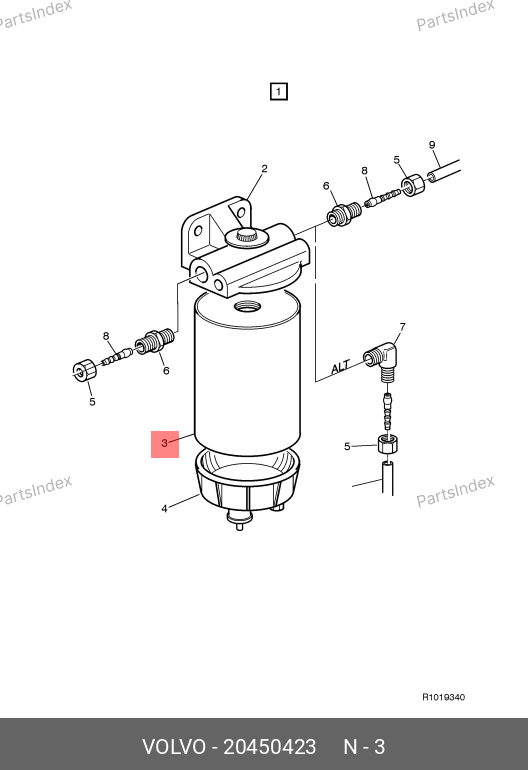 PartsIndex
PartsIndex

1

9
2
8
5
6

8
6
5

7
ALT

3

5

4

PartsIndex
PartsIndex

R1019340

VOLVO - 20450423 N - 3