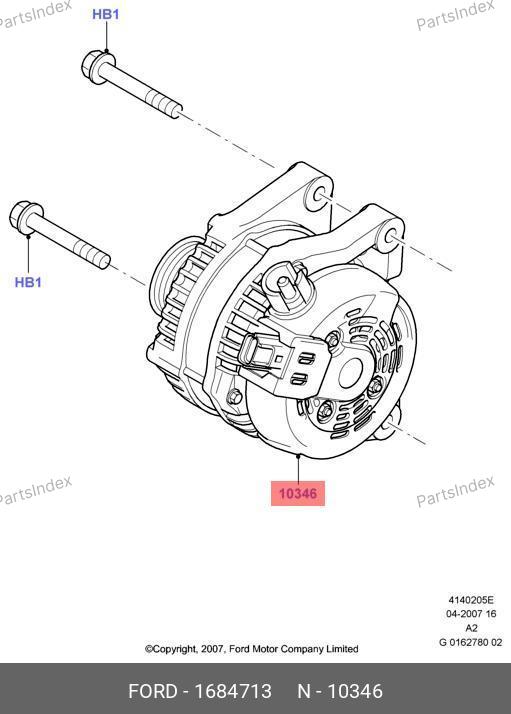 PartsIndex
PartsIndex
HB1
HB1
10346
PartsIndex
PartsIndex
4140205E
04-2007 16
A2
G 0162780 02
©Copyright, 2007, Ford Motor Company Limited
FORD - 1684713 N - 10346