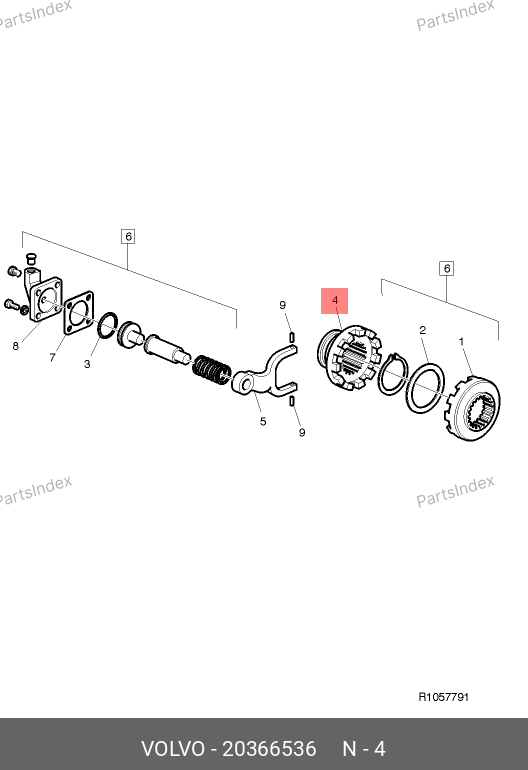 PartsIndex
PartsIndex

6
6
9
4
2
1
8
7
3
5
9

PartsIndex
PartsIndex

R1057791

VOLVO - 20366536 N - 4