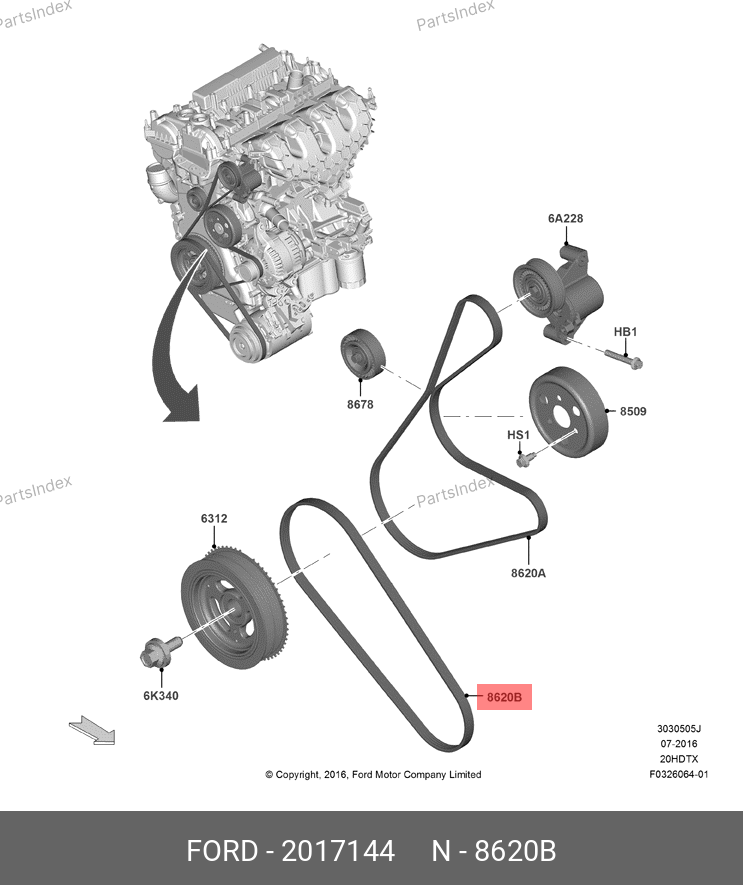 PartsIndex

PartsIndex

6A228

HB1

8678

8509

HS1

PartsIndex

PartsIndex

6312

8620A

6K340

8620B

3030505J
07-2016
20HDTX
F0326064-01

© Copyright, 2016, Ford Motor Company Limited

FORD - 2017144 N - 8620B