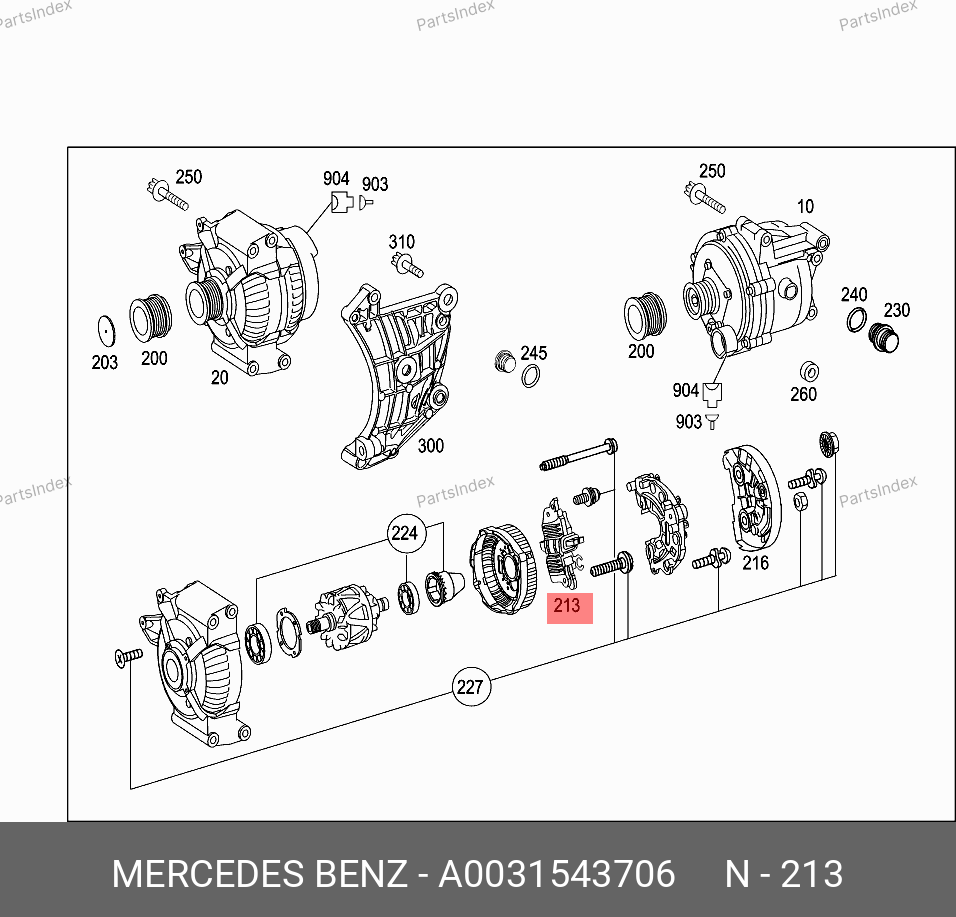 PartsIndex
PartsIndex

250
904
903
250
10
310
240
230
203
200
20
245
200
904
260
903
300
PartsIndex
PartsIndex
PartsIndex
224
216
213
227

MERCEDES BENZ - A0031543706 N - 213