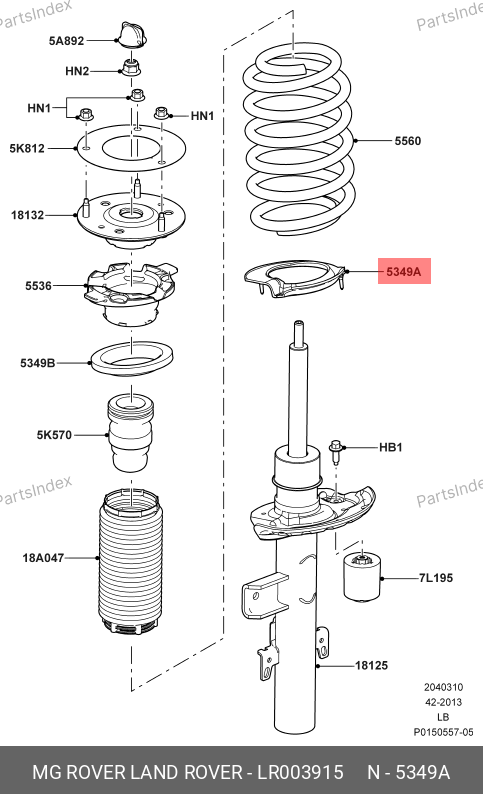 PartsIndex

PartsIndex

5A892

HN2

HN1

HN1

5K812

18132

5536

5349B

5K570

18A047

5560

5349A

HB1

7L195

18125

PartsIndex

PartsIndex

2040310
42-2013
LB
P0150557-05

MG ROVER LAND ROVER - LR003915 N - 5349A