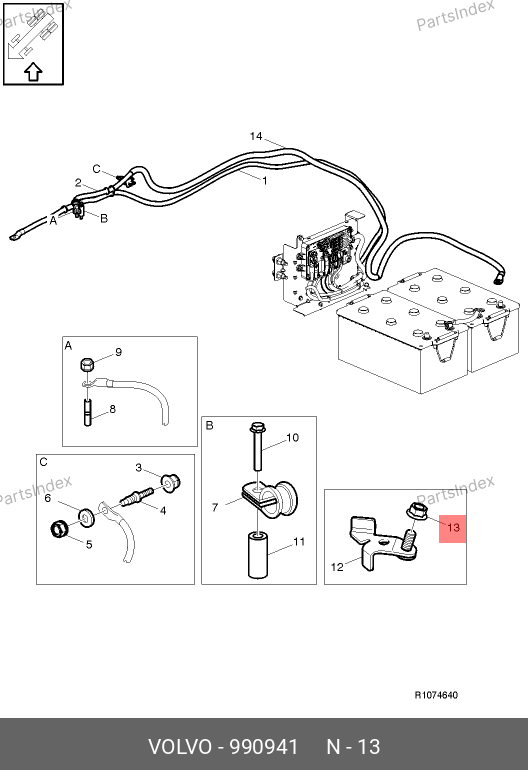 PartsIndex
PartsIndex
14
C
2
1
A
B
A
9
8
B
10
7
11
C
3
6
4
5
PartsIndex
PartsIndex
13
12
R1074640
VOLVO - 990941 N - 13