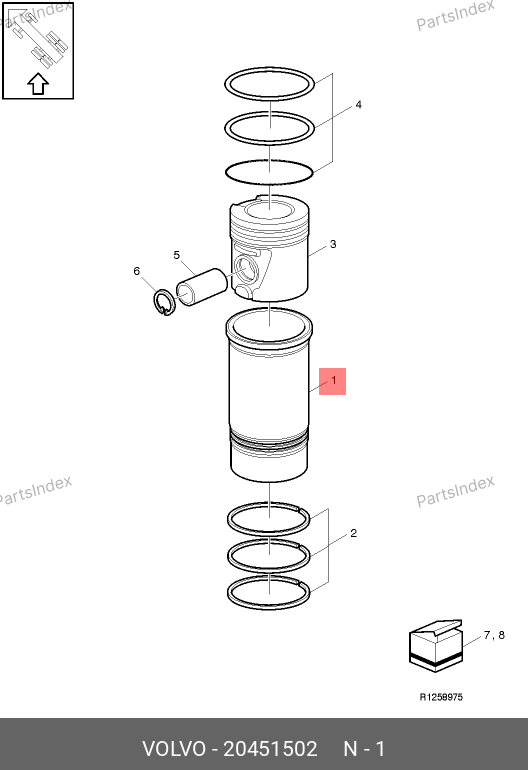 PartsIndex

PartsIndex

4

3

5

6

1

PartsIndex

PartsIndex

2

7, 8

R1258975

VOLVO - 20451502 N - 1