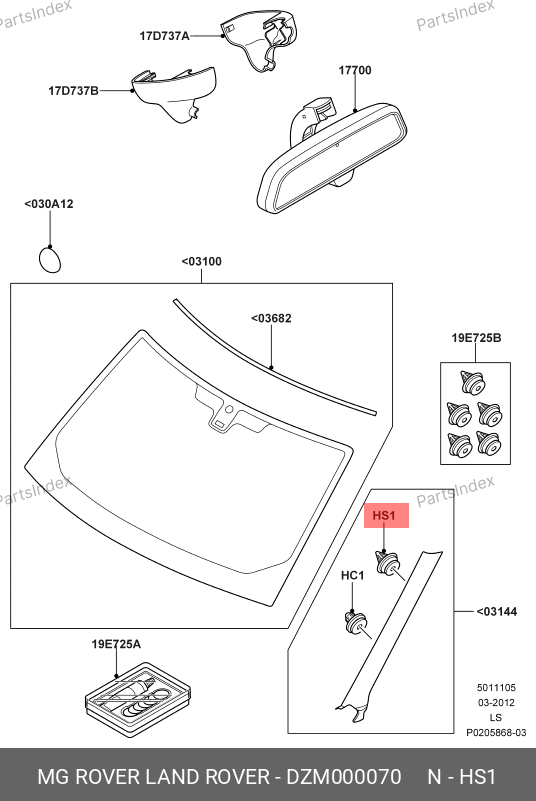 PartsIndex
PartsIndex
17D737A
17D737B
17700
<030A12
<03100
<03682
19E725B
PartsIndex
PartsIndex
HS1
HC1
<03144
19E725A
5011105
03-2012
LS
P0205868-03
MG ROVER LAND ROVER - DZM000070 N - HS1