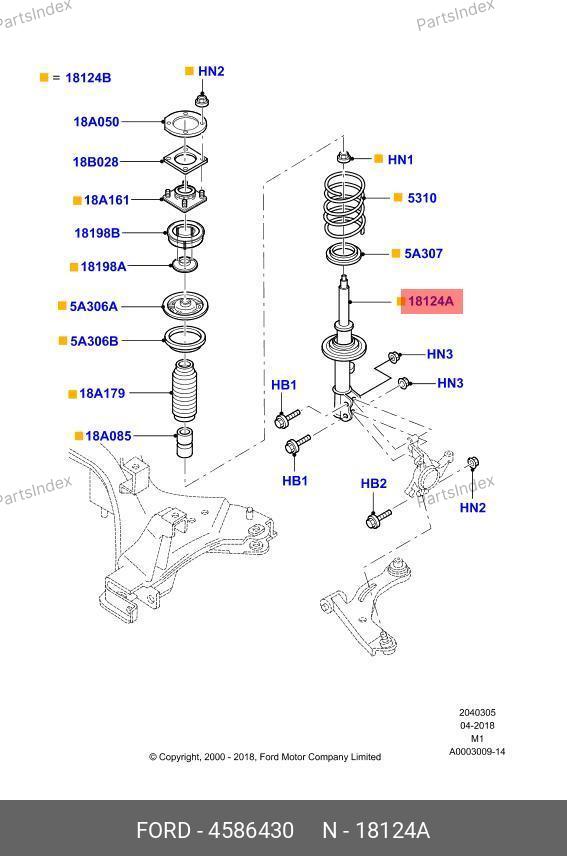 PartsIndex
PartsIndex

= 18124B
HN2
18A050
18B028
18A161
18198B
18198A
5A306A
5A306B
18A179
18A085

HN1
5310
5A307
18124A
HN3
HN3
HB1
HB1
HB2
HN2

PartsIndex
PartsIndex

2040305
04-2018
M1
A0003009-14

© Copyright, 2000 - 2018, Ford Motor Company Limited

FORD - 4586430 N - 18124A