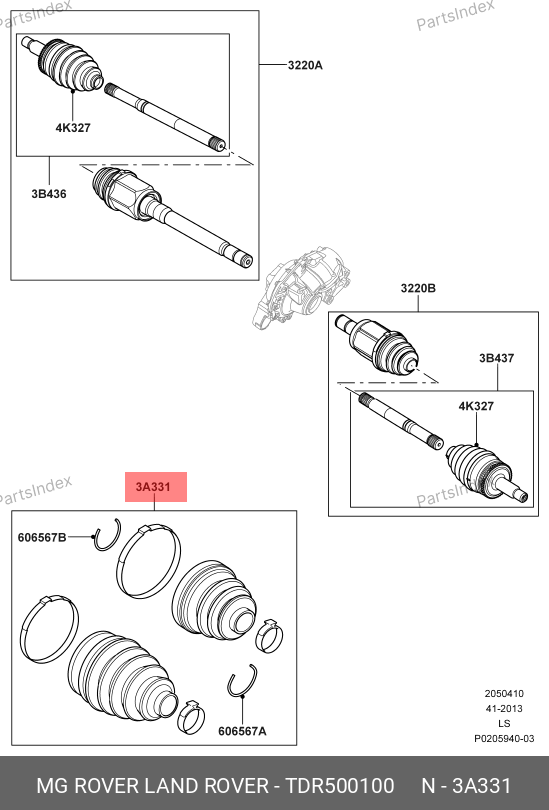 PartsIndex
PartsIndex
3220A
4K327
3B436
3220B
3B437
4K327
PartsIndex
PartsIndex
3A331
606567B
606567A
2050410
41-2013
LS
P0205940-03
MG ROVER LAND ROVER - TDR500100 N - 3A331