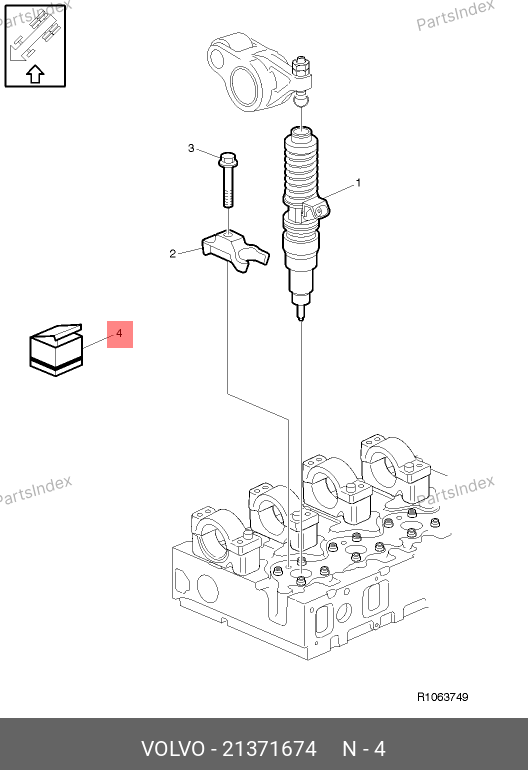 PartsIndex
PartsIndex
3
1
2
4
PartsIndex
PartsIndex
R1063749
VOLVO - 21371674 N - 4