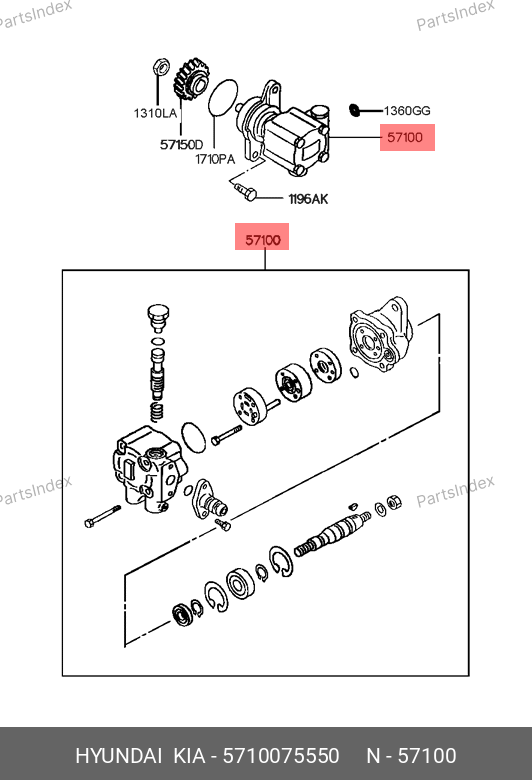 PartsIndex
PartsIndex

1310LA
57150D
1710PA
1360GG
57100
1196AK

57100

PartsIndex
PartsIndex

HYUNDAI KIA - 5710075550 N - 57100