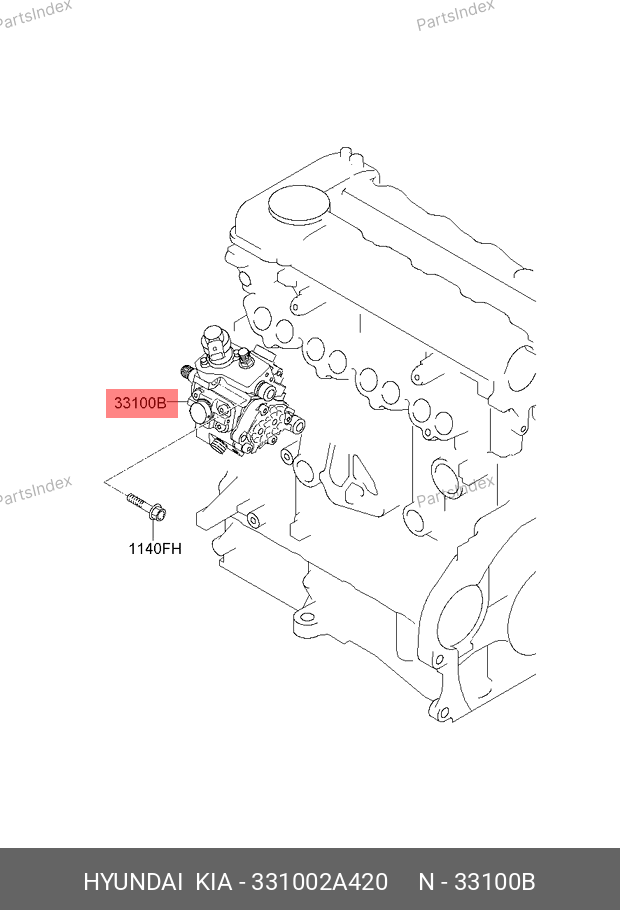 PartsIndex
PartsIndex
33100B
PartsIndex
PartsIndex
1140FH
HYUNDAI KIA - 331002A420 N - 33100B