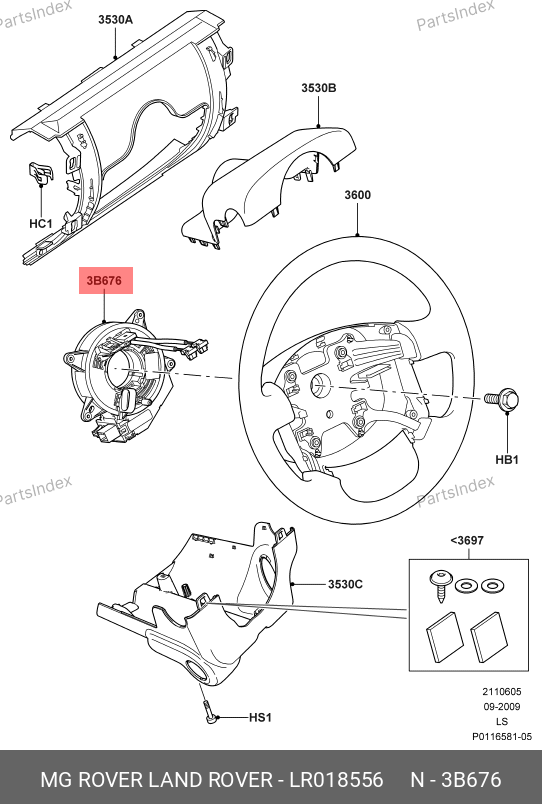 PartsIndex
PartsIndex
3530A
3530B
3600
HC1
3B676
HB1
PartsIndex
PartsIndex
<3697
3530C
HS1
2110605
09-2009
LS
P0116581-05
MG ROVER LAND ROVER - LR018556 N - 3B676