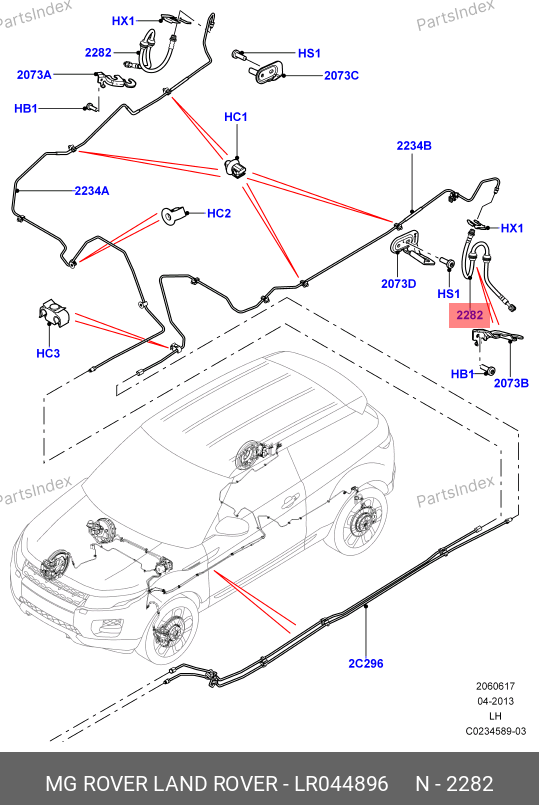 PartsIndex

PartsIndex

HX1
2282
2073A
HB1
HS1
2073C
HC1
2234B
2234A
HC2
HX1
2073D
HS1
2282
HC3
HB1
2073B

PartsIndex

PartsIndex

2C296

2060617
04-2013
LH
C0234589-03

MG ROVER LAND ROVER - LR044896 N - 2282