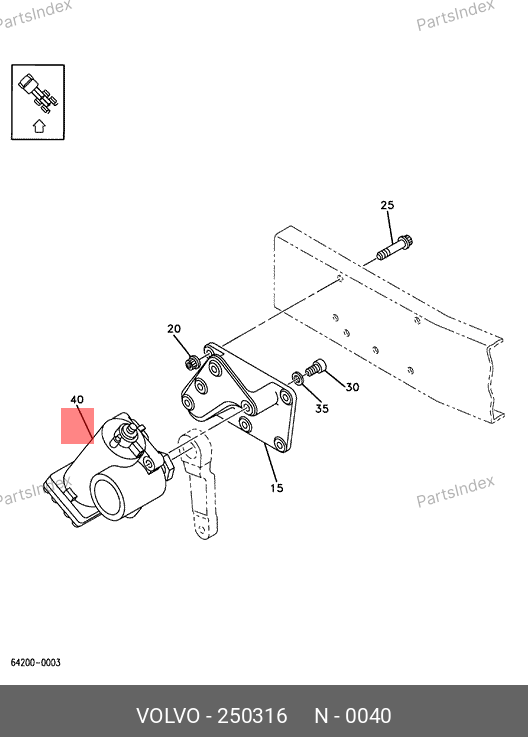 PartsIndex
PartsIndex

25
20
30
35
40
15

PartsIndex
PartsIndex

64200-0003

VOLVO - 250316 N - 0040