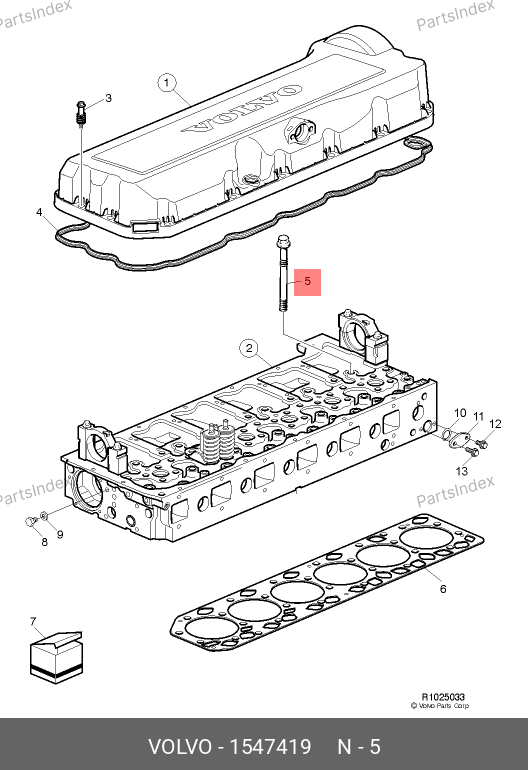 PartsIndex

PartsIndex

1

3

VOLVO

4

5

2

10

11

12

13

PartsIndex

PartsIndex

8

9

6

7

R1025033
© Volvo Parts Corp

VOLVO - 1547419 N - 5