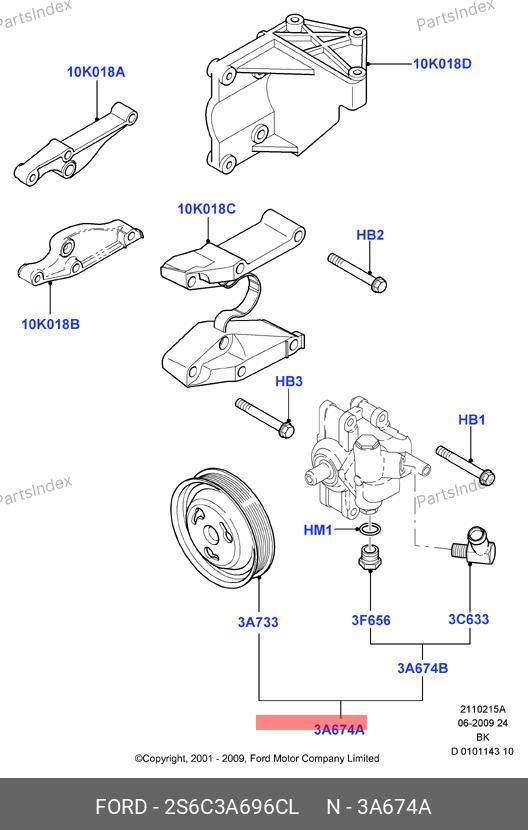 PartsIndex

PartsIndex

10K018A

10K018D

10K018C

HB2

10K018B

HB3

HB1

PartsIndex

PartsIndex

HM1

3A733

3F656

3C633

3A674B

3A674A

2110215A
06-2009 24
BK
D 0101143 10

©Copyright, 2001 - 2009, Ford Motor Company Limited

FORD - 2S6C3A696CL N - 3A674A