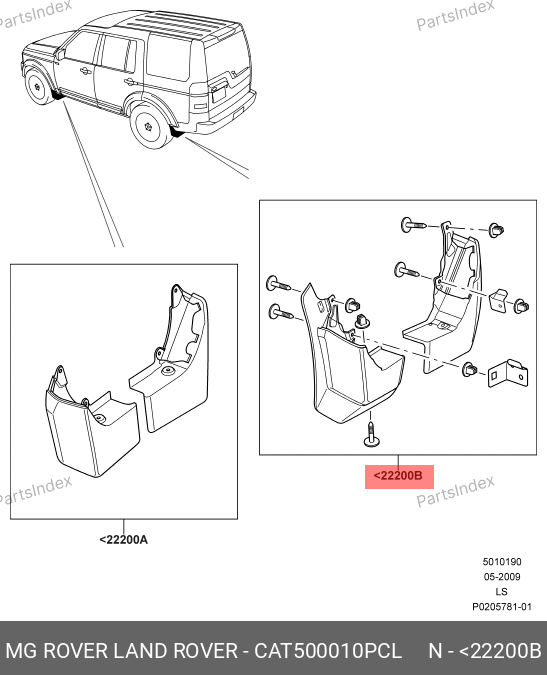 PartsIndex

PartsIndex

<22200B

PartsIndex

PartsIndex

<22200A

5010190
05-2009
LS
P0205781-01

MG ROVER LAND ROVER - CAT500010PCL N - <22200B