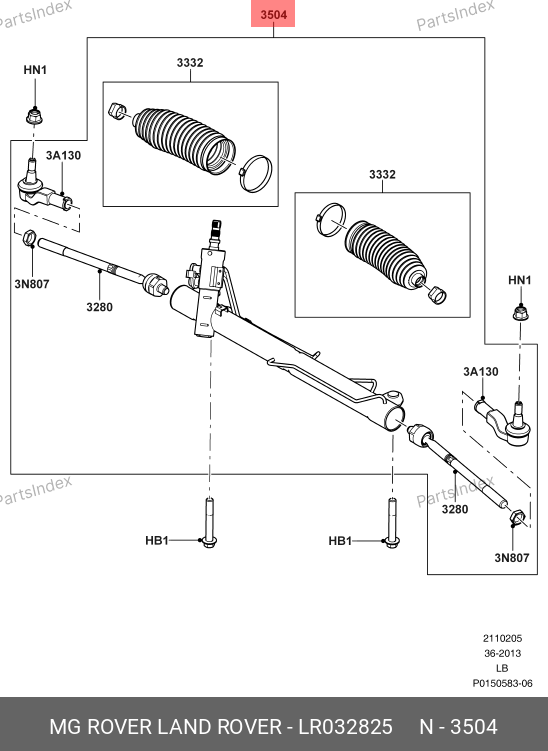 PartsIndex
3504
PartsIndex
HN1
3332
3A130
3332
3N807
3280
HN1
3A130
PartsIndex
PartsIndex
3280
HB1
HB1
3N807
2110205
36-2013
LB
P0150583-06
MG ROVER LAND ROVER - LR032825 N - 3504