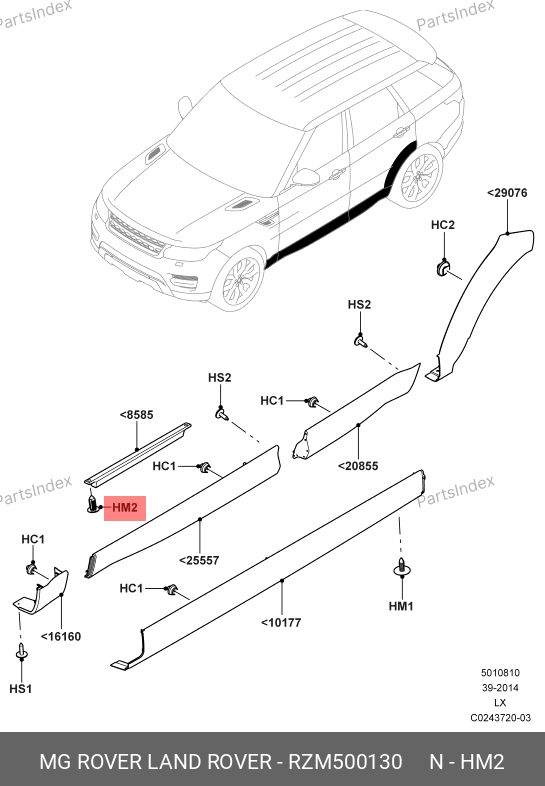 PartsIndex

PartsIndex

<29076

HC2

HS2

HS2

HC1

<8585

HC1

<20855

PartsIndex

PartsIndex

HM2

HC1

<25557

HC1

HM1

<16160

<10177

HS1

5010810
39-2014
LX
C0243720-03

MG ROVER LAND ROVER - RZM500130 N - HM2