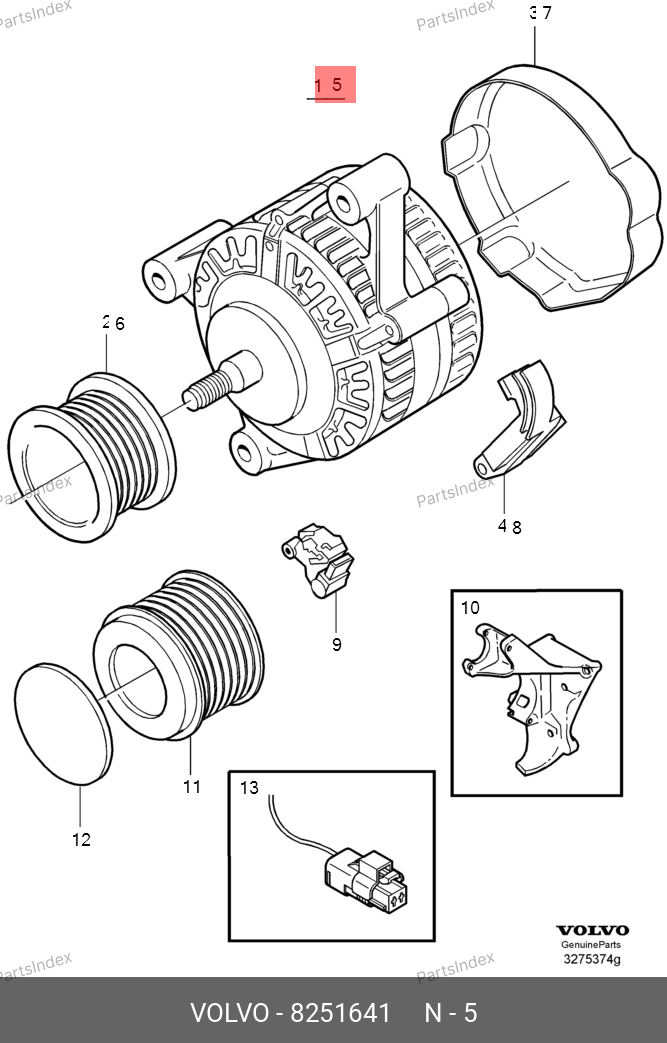 PartsIndex
PartsIndex
3 7
1 5
2 6
PartsIndex
PartsIndex
4 8
9
10
11
12
13
VOLVO
GenuineParts
3275374g
PartsIndex
PartsIndex
VOLVO - 8251641 N - 5